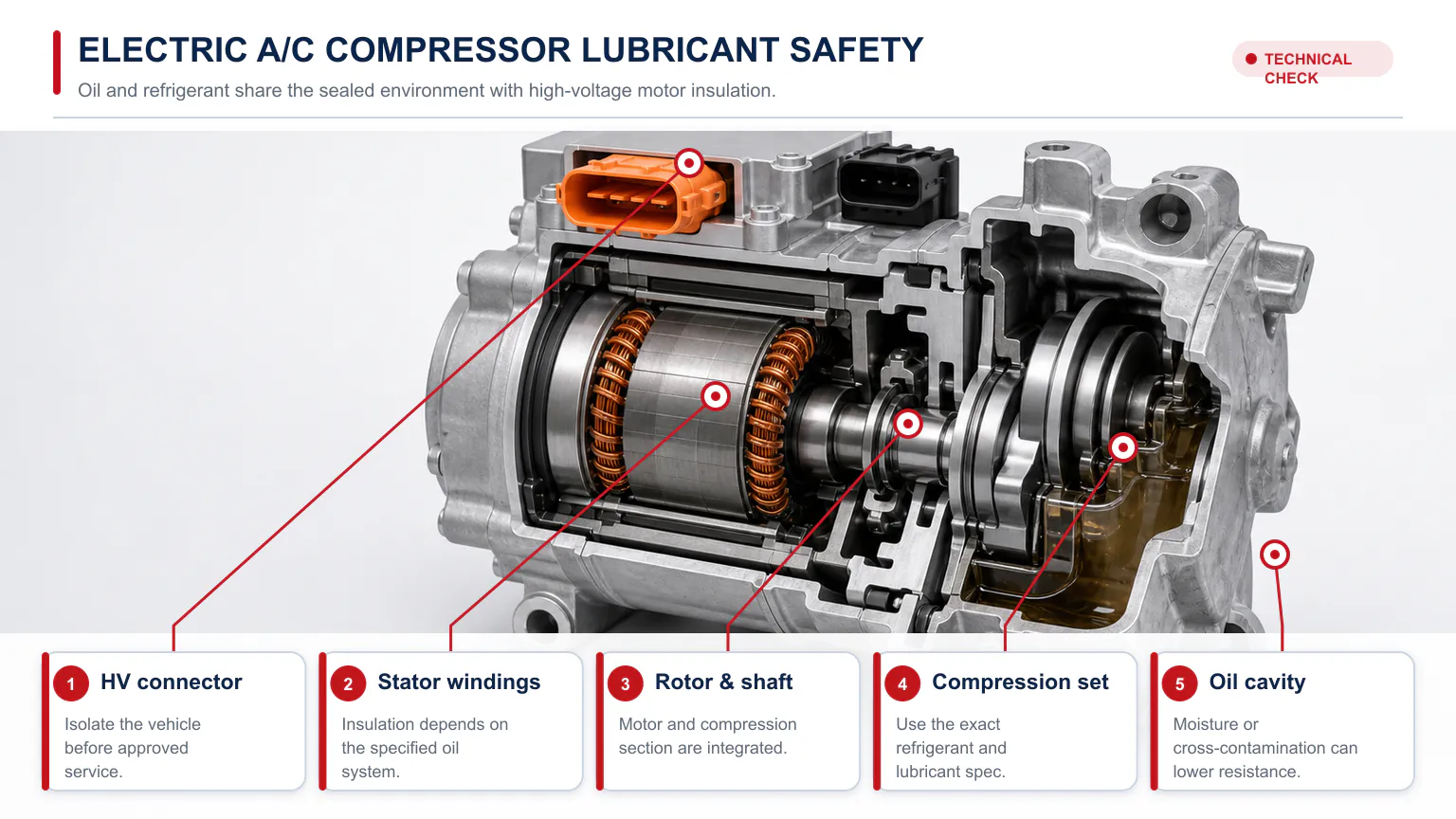 ELECTRIC A/C COMPRESSOR LUBRICANT SAFETY

Oil and refrigerant share the sealed environment with high-voltage motor insulation.

TECHNICAL CHECK

1 HV connector
Isolate the vehicle before approved service.

2 Stator windings
Insulation depends on the specified oil system.

3 Rotor & shaft
Motor and compression section are integrated.

4 Compression set
Use the exact refrigerant and lubricant spec.

5 Oil cavity
Moisture or cross-contamination can lower resistance.